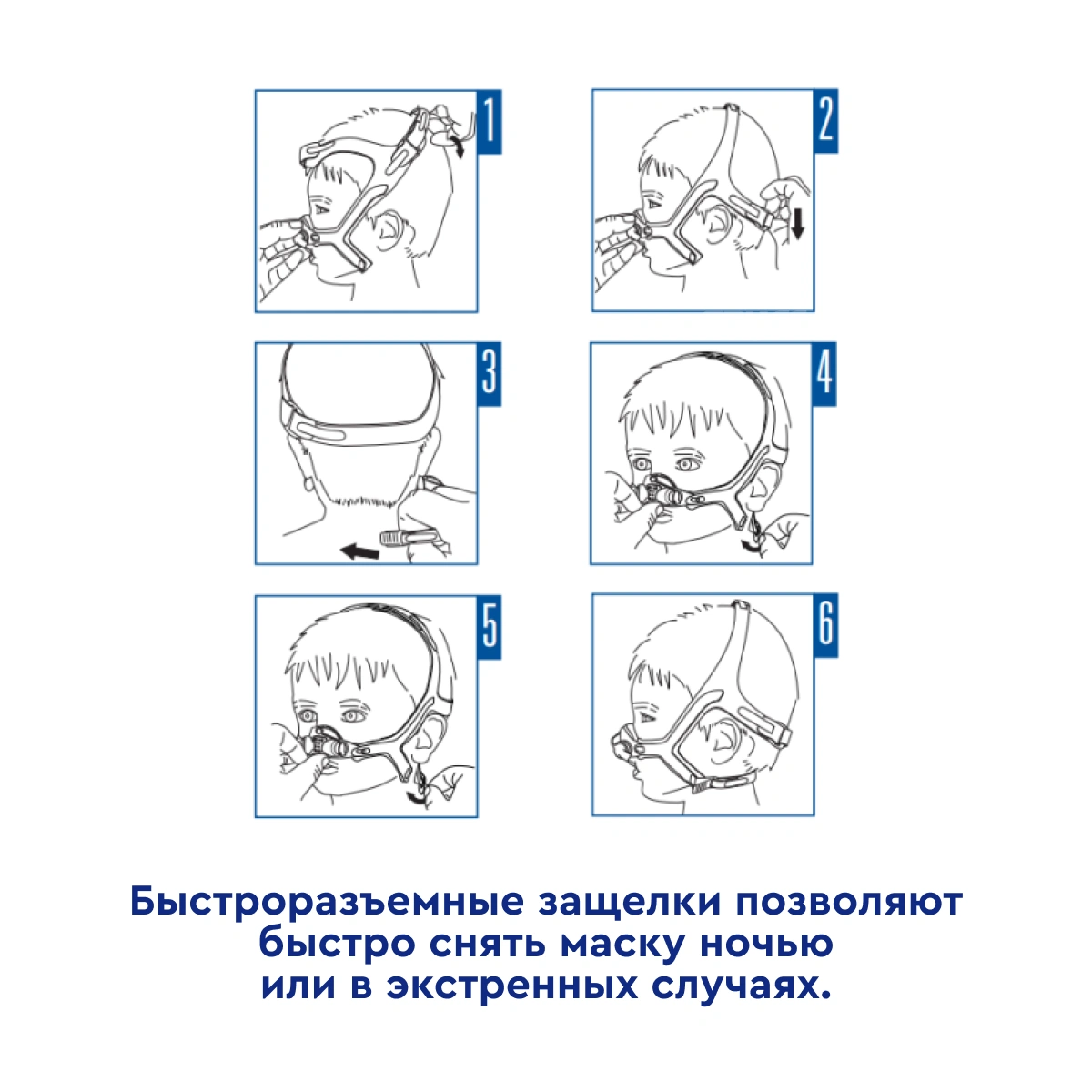 1

2

3

4

5

6

Быстроразъемные защелки позволяют быстро снять маску ночью или в экстренных случаях.